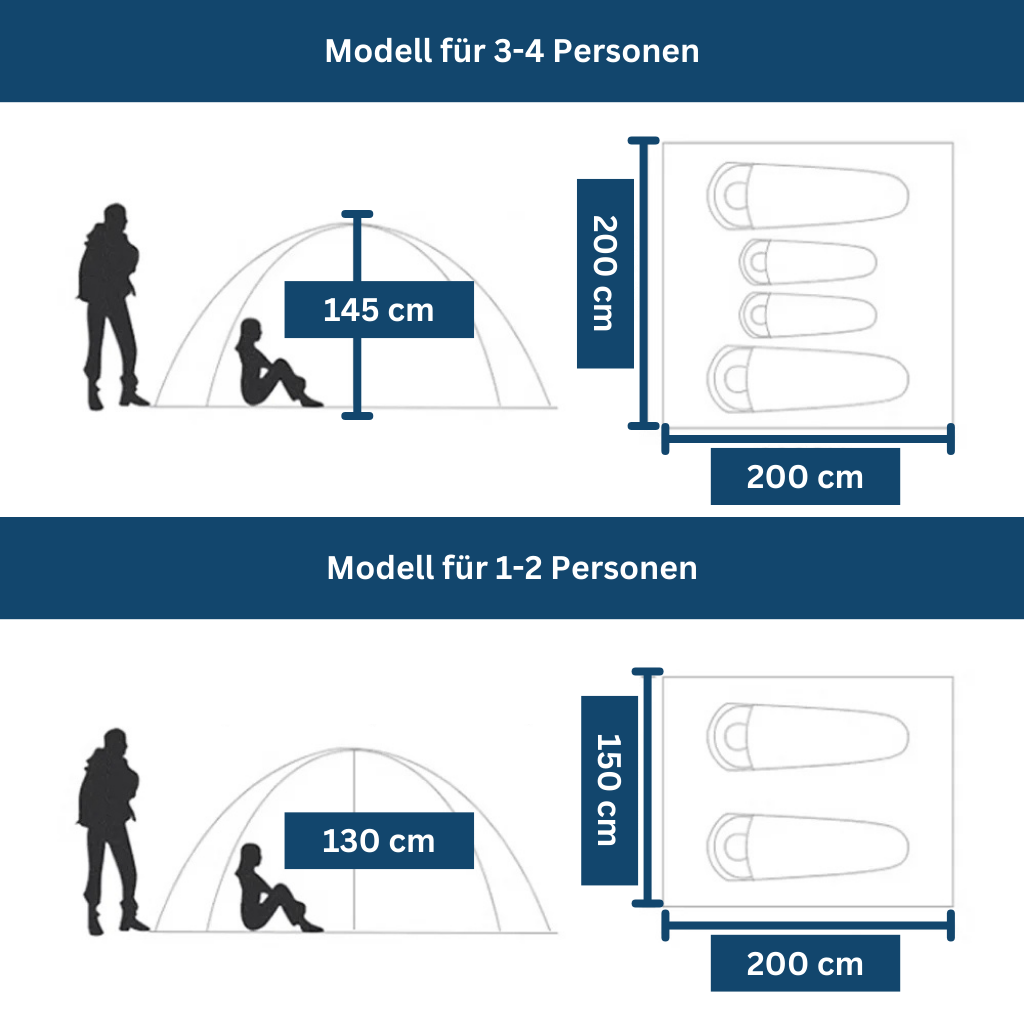 Modell für 3-4 Personen

145 cm

200 cm

200 cm

Modell für 1-2 Personen

130 cm

150 cm

200 cm